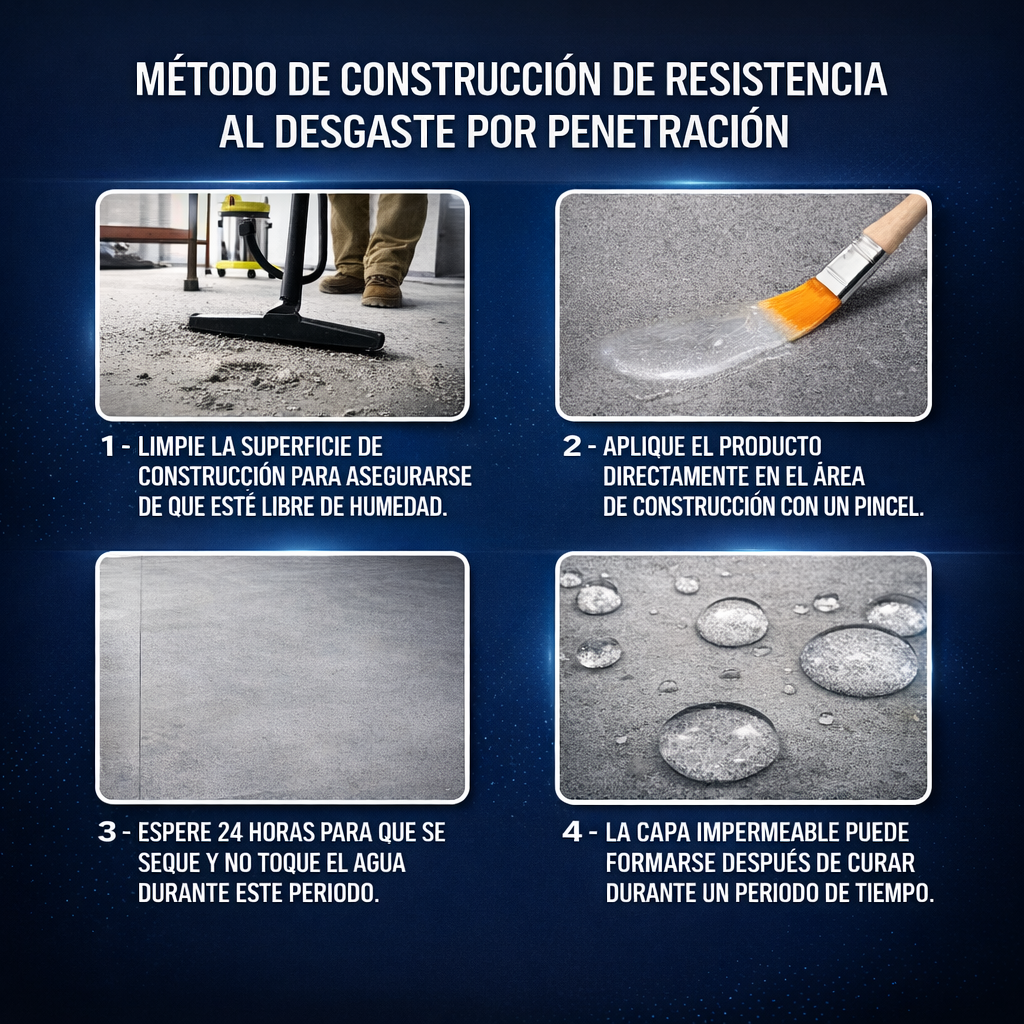 MÉTODO DE CONSTRUCCIÓN DE RESISTENCIA AL DESGASTE POR PENETRACIÓN

1 - LIMPIE LA SUPERFICIE DE CONSTRUCCIÓN PARA ASEGURARSE DE QUE ESTÉ LIBRE DE HUMEDAD.

2 - APLIQUE EL PRODUCTO DIRECTAMENTE EN EL ÁREA DE CONSTRUCCIÓN CON UN PINCEL.

3 - ESPERE 24 HORAS PARA QUE SE SEQUE Y NO TOQUE EL AGUA DURANTE ESTE PERIODO.

4 - LA CAPA IMPERMEABLE PUEDE FORMARSE DESPUÉS DE CURAR DURANTE UN PERIODO DE TIEMPO.