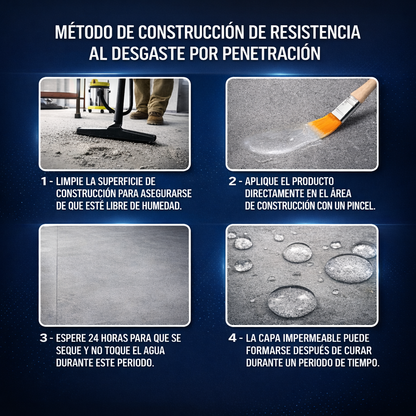 MÉTODO DE CONSTRUCCIÓN DE RESISTENCIA AL DESGASTE POR PENETRACIÓN

1 - LIMPIE LA SUPERFICIE DE CONSTRUCCIÓN PARA ASEGURARSE DE QUE ESTÉ LIBRE DE HUMEDAD.

2 - APLIQUE EL PRODUCTO DIRECTAMENTE EN EL ÁREA DE CONSTRUCCIÓN CON UN PINCEL.

3 - ESPERE 24 HORAS PARA QUE SE SEQUE Y NO TOQUE EL AGUA DURANTE ESTE PERIODO.

4 - LA CAPA IMPERMEABLE PUEDE FORMARSE DESPUÉS DE CURAR DURANTE UN PERIODO DE TIEMPO.